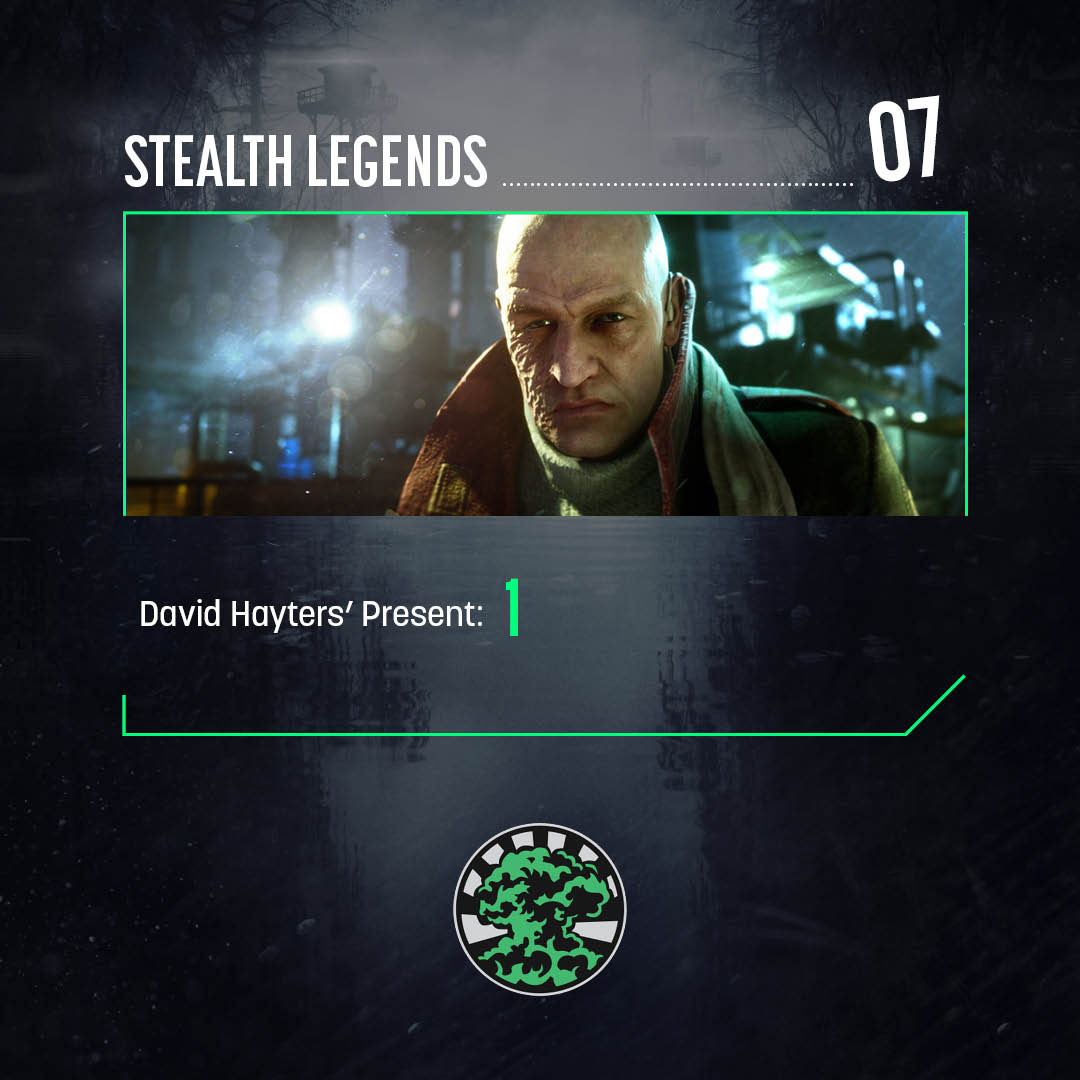 STEALTH LEGENDS 07

David Hayters' Present: 1